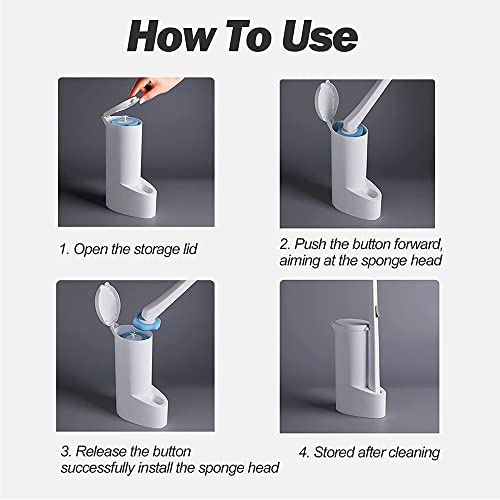 How To Use

1. Open the storage lid

2. Push the button forward, aiming at the sponge head

3. Release the button successfully install the sponge head

4. Stored after cleaning