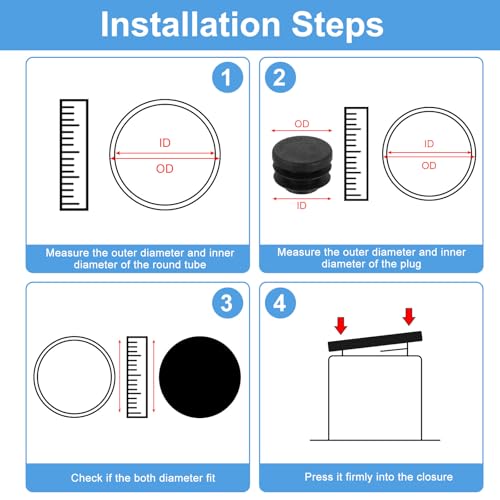 Installation Steps

1

ID

OD

Measure the outer diameter and inner diameter of the round tube

2

OD

ID

ID

OD

Measure the outer diameter and inner diameter of the plug

3

Check if the both diameter fit

4

Press it firmly into the closure