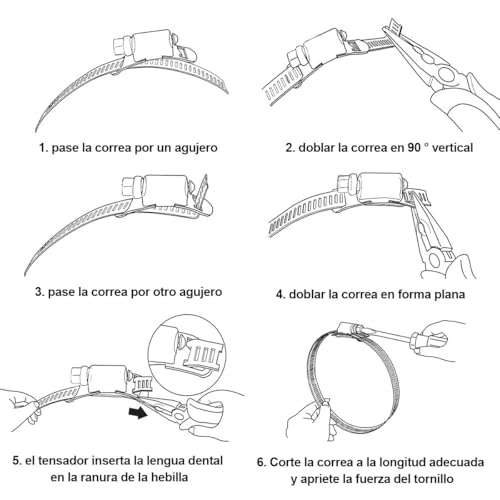 1. pase la correa por un agujero

2. doblar la correa en 90 ° vertical

3. pase la correa por otro agujero

4. doblar la correa en forma plana

5. el tensador inserta la lengua dental en la ranura de la hebilla

6. Corte la correa a la longitud adecuada y apriete la fuerza del tornillo