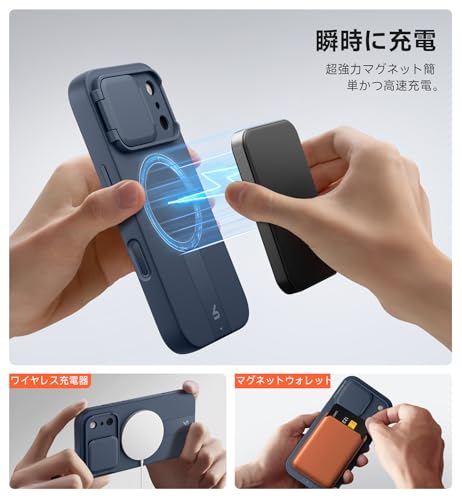 瞬時に充電

超強力マグネット簡単かつ高速充電。

ワイヤレス充電器

マグネットウォレット