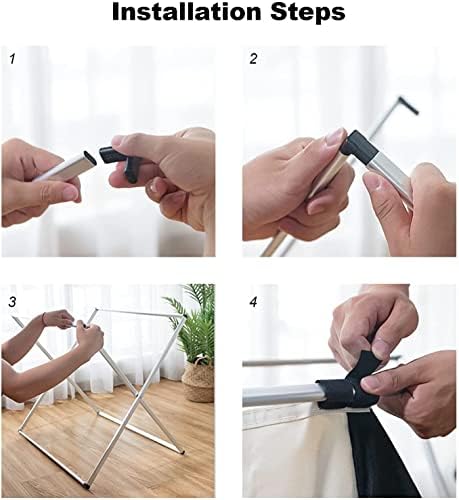 Installation Steps

1

2

3

4