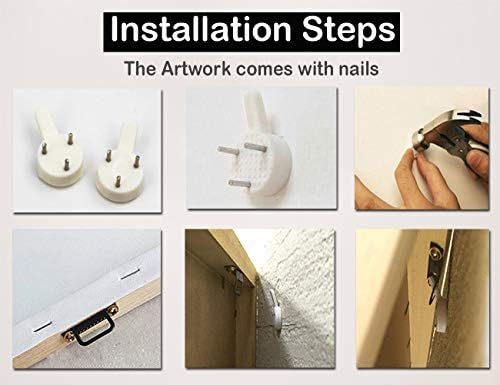 Installation Steps

The Artwork comes with nails