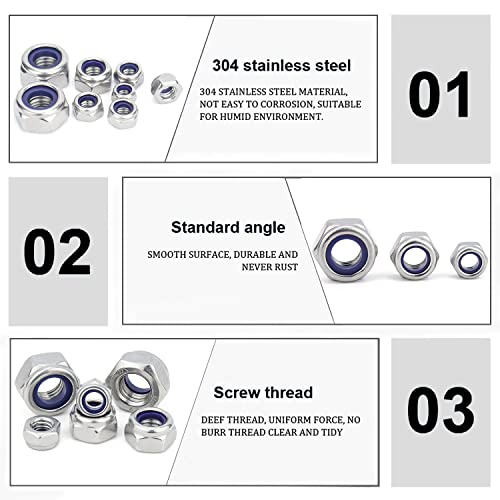 304 stainless steel

304 STAINLESS STEEL MATERIAL, NOT EASY TO CORROSION, SUITABLE FOR HUMID ENVIRONMENT.

01

02

Standard angle

SMOOTH SURFACE, DURABLE AND NEVER RUST

Screw thread

DEEF THREAD, UNIFORM FORCE, NO BURR THREAD CLEAR AND TIDY

03