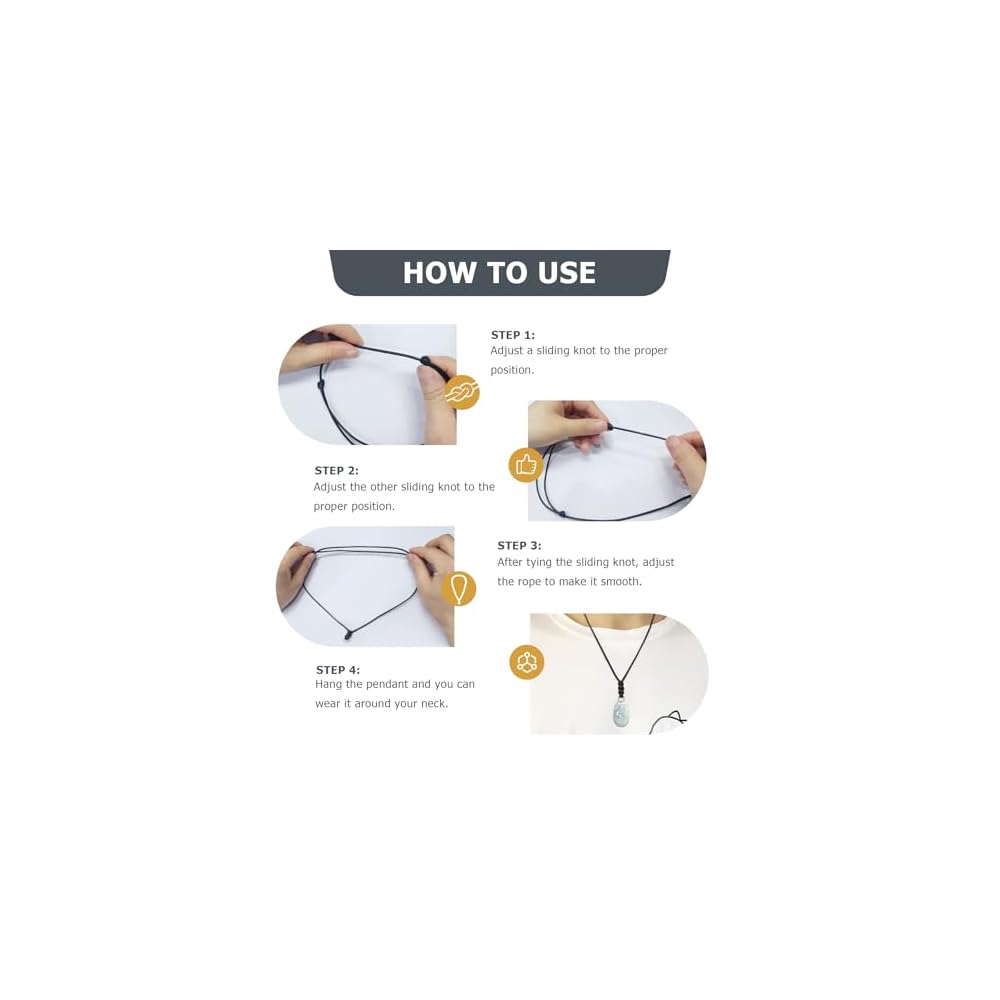 HOW TO USE

STEP 1:
Adjust a sliding knot to the proper position.

STEP 2:
Adjust the other sliding knot to the proper position.

STEP 3:
After tying the sliding knot, adjust the rope to make it smooth.

STEP 4:
Hang the pendant and you can wear it around your neck.