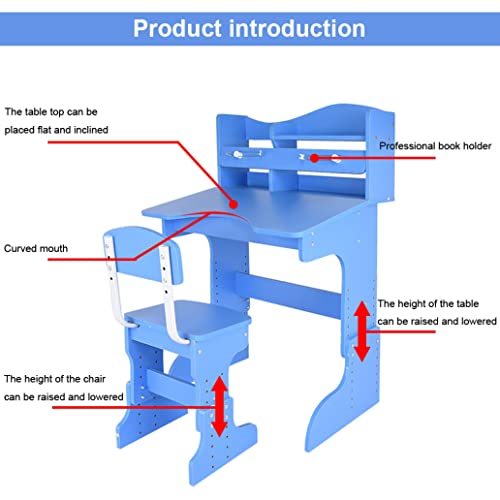 Product introduction

The table top can be placed flat and inclined

Professional book holder

Curved mouth

The height of the table can be raised and lowered

The height of the chair can be raised and lowered