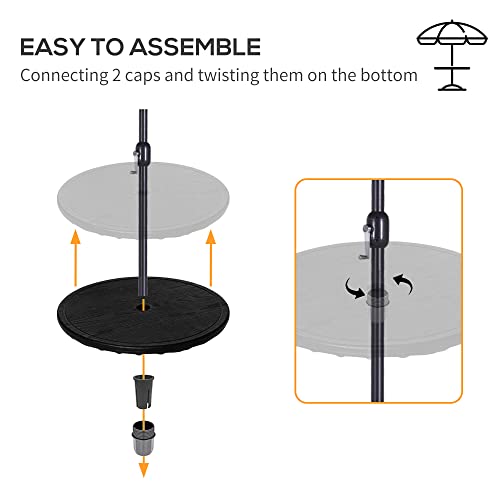 EASY TO ASSEMBLE
Connecting 2 caps and twisting them on the bottom