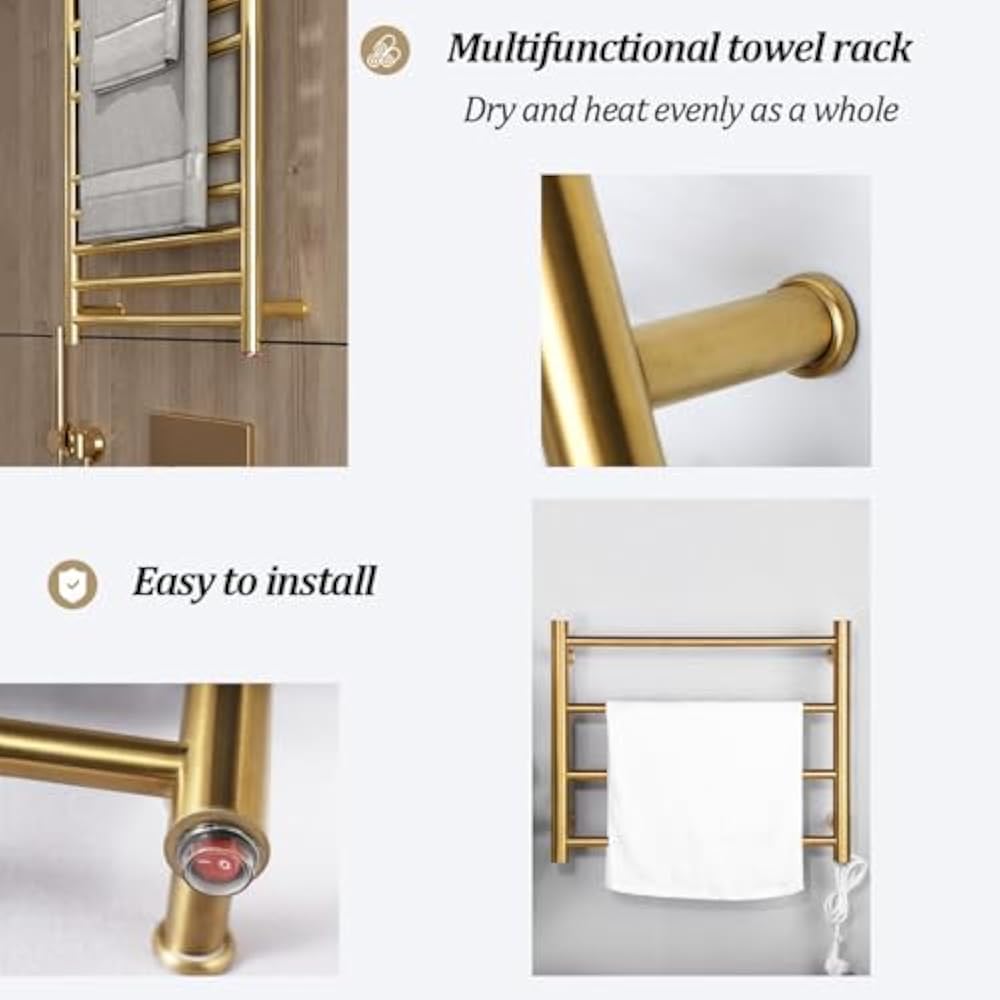 Multifunctional towel rack

Dry and heat evenly as a whole

Easy to install