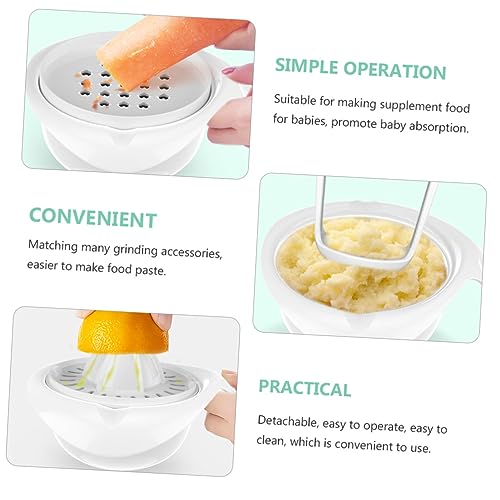 SIMPLE OPERATION

Suitable for making supplement food for babies, promote baby absorption.

CONVENIENT

Matching many grinding accessories, easier to make food paste.

PRACTICAL

Detachable, easy to operate, easy to clean, which is convenient to use.