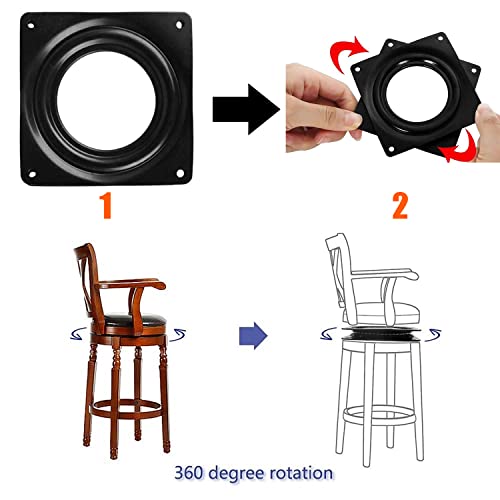 1

2

360 degree rotation