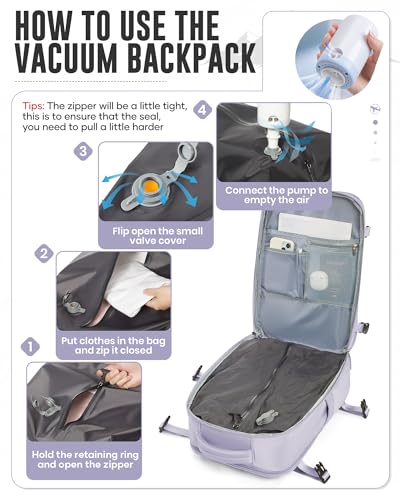 HOW TO USE THE VACUUM BACKPACK

Tips: The zipper will be a little tight, this is to ensure that the seal, you need to pull a little harder

4

Connect the pump to empty the air

3

Flip open the small valve cover

2

Put clothes in the bag and zip it closed

1

Hold the retaining ring and open the zipper