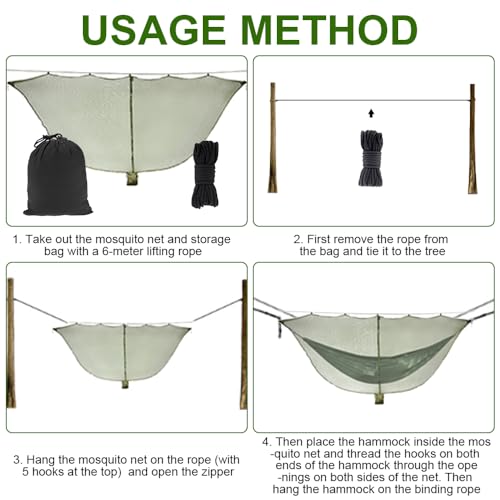 USAGE METHOD

1. Take out the mosquito net and storage bag with a 6-meter lifting rope

2. First remove the rope from the bag and tie it to the tree

3. Hang the mosquito net on the rope (with 5 hooks at the top) and open the zipper

4. Then place the hammock inside the mos -quito net and thread the hooks on both ends of the hammock through the ope -nings on both sides of the net. Then hang the hammock on the binding rope