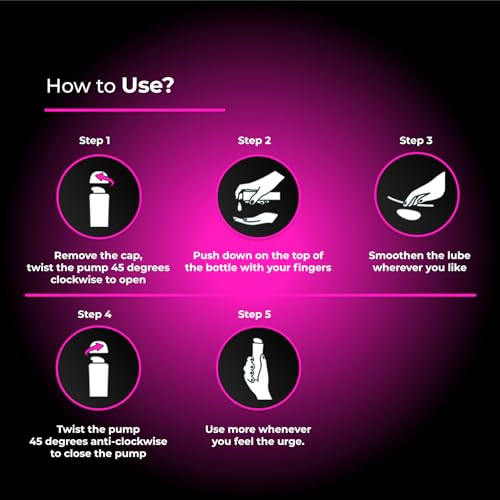 How to Use?

Step 1

Remove the cap, twist the pump 45 degrees clockwise to open

Step 2

Push down on the top of the bottle with your fingers

Step 3

Smoothen the lube wherever you like

Step 4

Twist the pump 45 degrees anti-clockwise to close the pump

Step 5

Use more whenever you feel the urge.