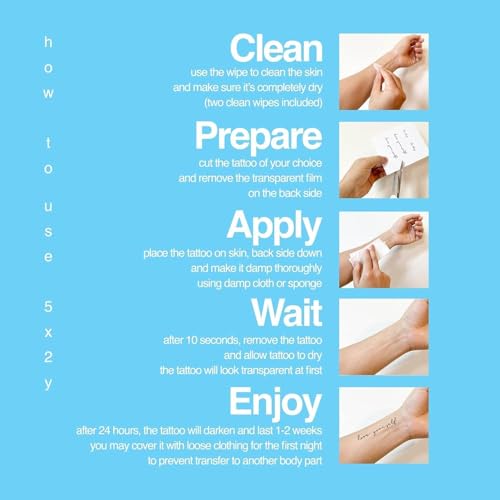 how to use 5x2y

Clean
use the wipe to clean the skin and make sure it's completely dry (two clean wipes included)

Prepare
cut the tattoo of your choice and remove the transparent film on the back side

Apply
place the tattoo on skin, back side down and make it damp thoroughly using damp cloth or sponge

Wait
after 10 seconds, remove the tattoo and allow tattoo to dry the tattoo will look transparent at first

Enjoy
after 24 hours, the tattoo will darken and last 1-2 weeks you may cover it with loose clothing for the first night to prevent transfer to another body part

love yourself