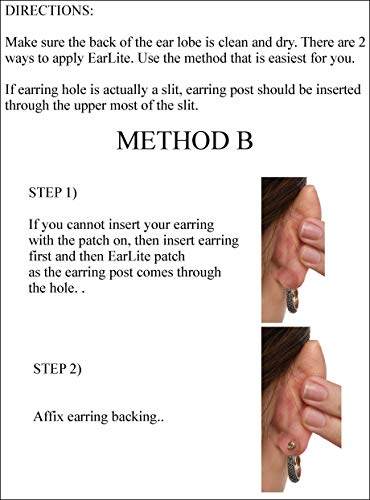 DIRECTIONS:

Make sure the back of the ear lobe is clean and dry. There are 2 ways to apply EarLite. Use the method that is easiest for you.

If earring hole is actually a slit, earring post should be inserted through the upper most of the slit.

METHOD B

STEP 1)

If you cannot insert your earring with the patch on, then insert earring first and then EarLite patch as the earring post comes through the hole. .

STEP 2)

Affix earring backing..