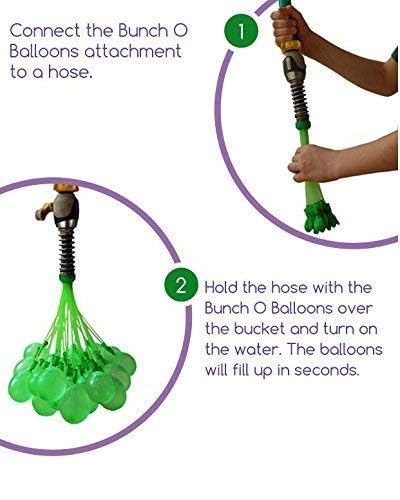 Connect the Bunch O Balloons attachment to a hose.

1

2

Hold the hose with the Bunch O Balloons over the bucket and turn on the water. The balloons will fill up in seconds.