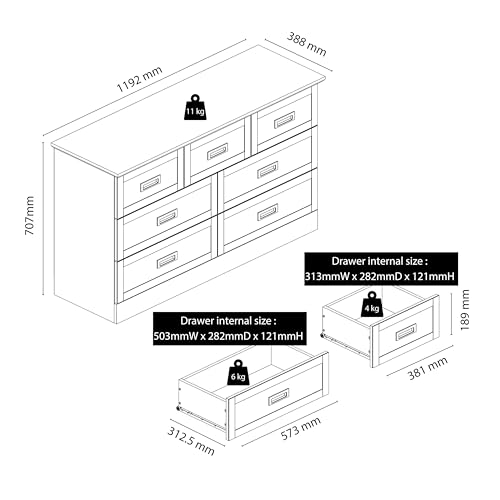 1192 mm

388 mm

11 kg

707mm

Drawer internal size :
313mmW x 282mmD x 121mmH

4 kg

189 mm

381 mm

Drawer internal size :
503mmW x 282mmD x 121mmH

6 kg

312.5 mm

573 mm