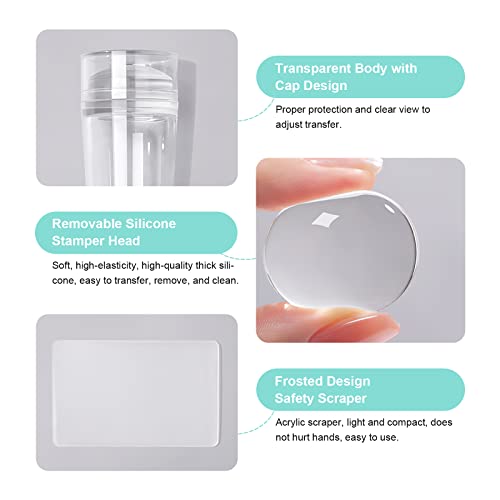 Transparent Body with Cap Design

Proper protection and clear view to adjust transfer.

Removable Silicone Stamper Head

Soft, high-elasticity, high-quality thick silicone, easy to transfer, remove, and clean.

Frosted Design Safety Scraper

Acrylic scraper, light and compact, does not hurt hands, easy to use.