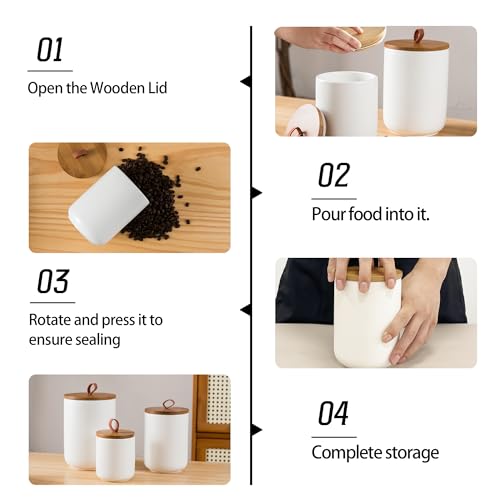 01

Open the Wooden Lid

02

Pour food into it.

03

Rotate and press it to ensure sealing

04

Complete storage