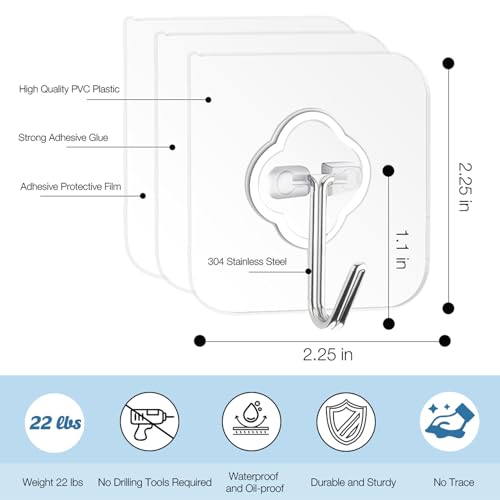 High Quality PVC Plastic

Strong Adhesive Glue

Adhesive Protective Film

304 Stainless Steel

1.1 in

2.25 in

2.25 in

22 lbs

Weight 22 lbs

No Drilling Tools Required

Waterproof and Oil-proof

Durable and Sturdy

No Trace