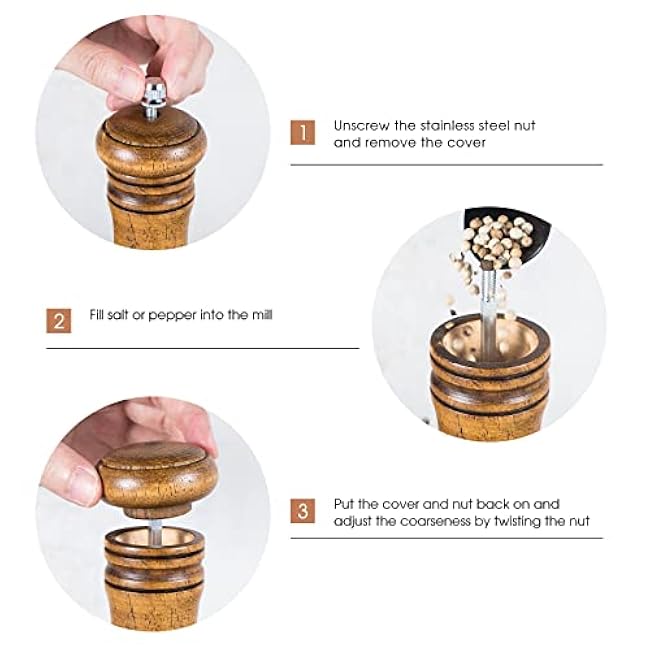 1 Unscrew the stainless steel nut and remove the cover

2 Fill salt or pepper into the mill

3 Put the cover and nut back on and adjust the coarseness by twisting the nut