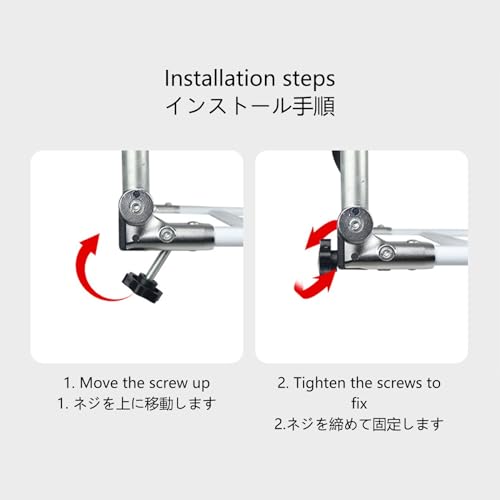 Installation steps
インストール手順

1. Move the screw up
1. ネジを上に移動します

2. Tighten the screws to fix
2.ネジを締めて固定します