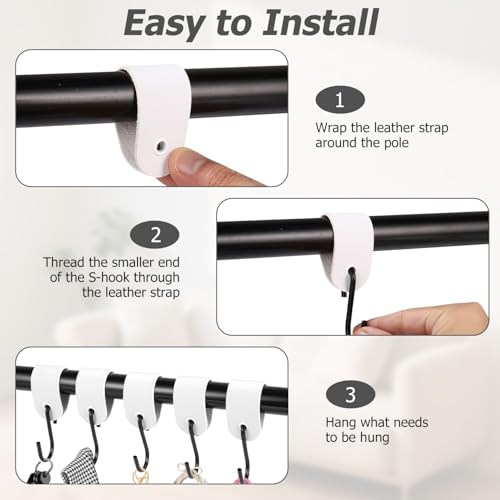 Easy to Install

1

Wrap the leather strap around the pole

2

Thread the smaller end of the S-hook through the leather strap

3

Hang what needs to be hung