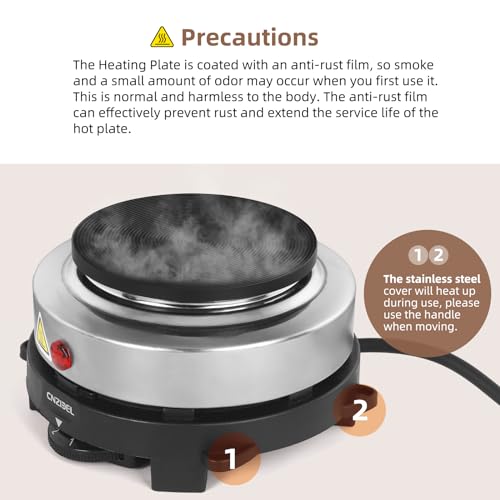 Precautions

The Heating Plate is coated with an anti-rust film, so smoke and a small amount of odor may occur when you first use it. This is normal and harmless to the body. The anti-rust film can effectively prevent rust and extend the service life of the hot plate.

1 2

The stainless steel cover will heat up during use, please use the handle when moving.

CNZIBEL

2 1

2

1