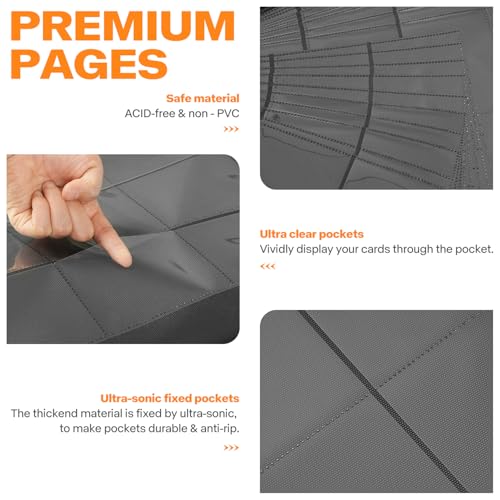 PREMIUM PAGES

Safe material
ACID-free & non - PVC
>>>

Ultra clear pockets
Vividly display your cards through the pocket.
<<<

Ultra-sonic fixed pockets
The thickend material is fixed by ultra-sonic, to make pockets durable & anti-rip.
>>>