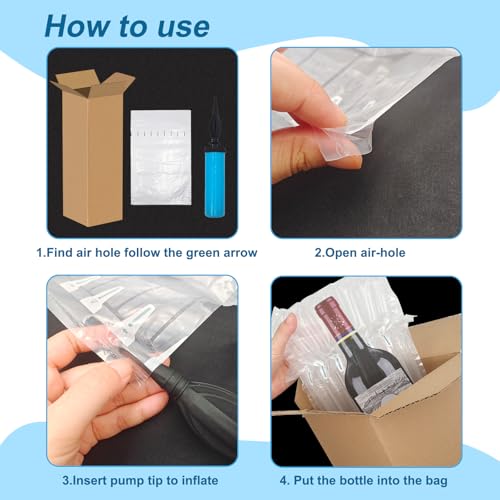 How to use

1.Find air hole follow the green arrow

2.Open air-hole

3.Insert pump tip to inflate

4. Put the bottle into the bag