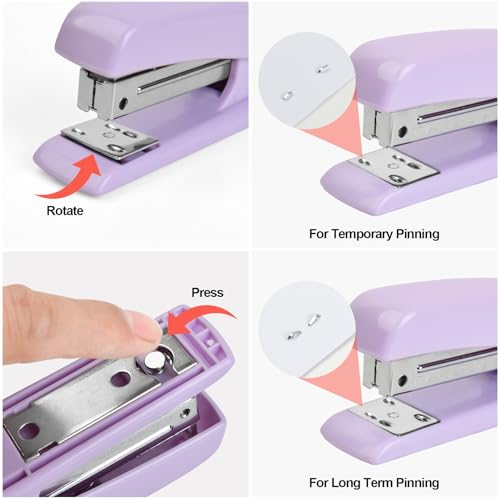 Rotate

For Temporary Pinning

Press

For Long Term Pinning