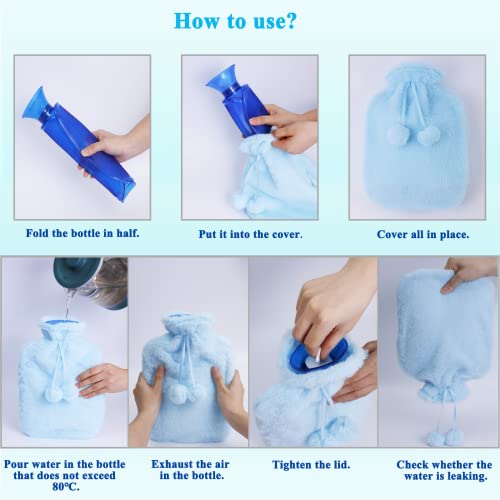 How to use?

Fold the bottle in half.

Put it into the cover.

Cover all in place.

Pour water in the bottle that does not exceed 80°C.

Exhaust the air in the bottle.

Tighten the lid.

Check whether the water is leaking.