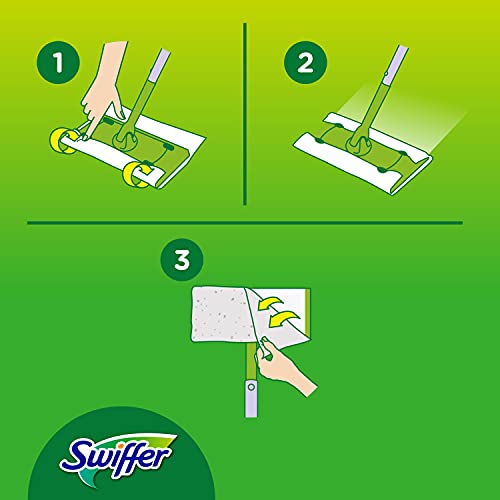 1

2

3

Swiffer