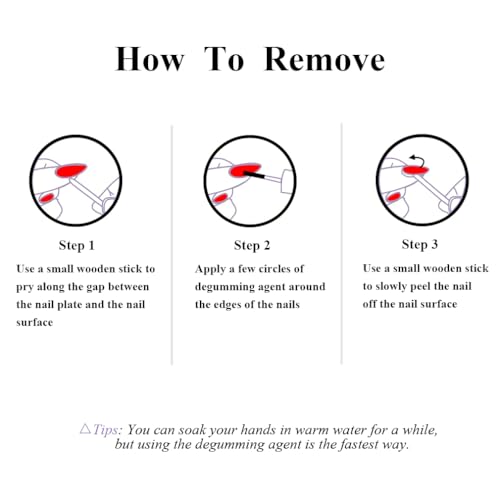 How To Remove

Step 1

Use a small wooden stick to pry along the gap between the nail plate and the nail surface

Step 2

Apply a few circles of degumming agent around the edges of the nails

Step 3

Use a small wooden stick to slowly peel the nail off the nail surface

△Tips: You can soak your hands in warm water for a while, but using the degumming agent is the fastest way.