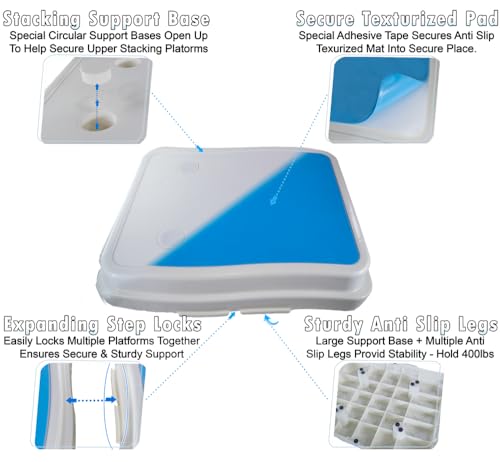 Stacking Support Base
Special Circular Support Bases Open Up To Help Secure Upper Stacking Platorms

Secure Texturized Pad
Special Adhesive Tape Secures Anti Slip Texurized Mat Into Secure Place.

Expanding Step Locks
Easily Locks Multiple Platforms Together Ensures Secure & Sturdy Support

Sturdy Anti Slip Legs
Large Support Base + Multiple Anti Slip Legs Provid Stability - Hold 400lbs