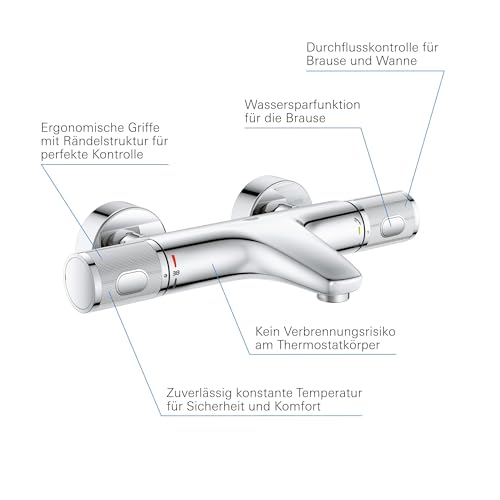 Durchflusskontrolle für Brause und Wanne

Wassersparfunktion für die Brause

Ergonomische Griffe mit Rändelstruktur für perfekte Kontrolle

38

Kein Verbrennungsrisiko am Thermostatkörper

Zuverlässig konstante Temperatur für Sicherheit und Komfort