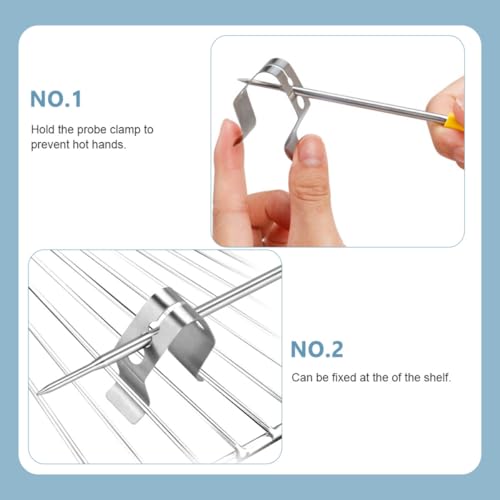 NO.1

Hold the probe clamp to prevent hot hands.

NO.2

Can be fixed at the of the shelf.