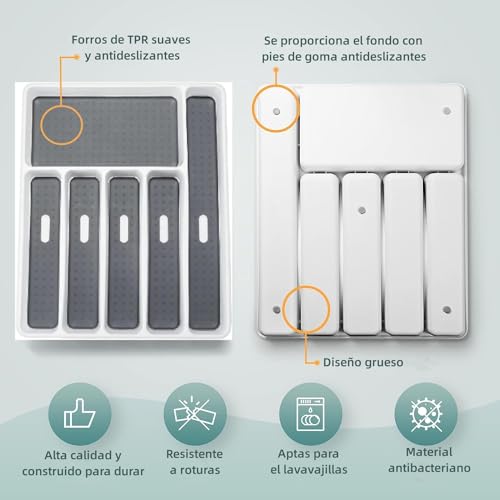 Forros de TPR suaves y antideslizantes

Se proporciona el fondo con pies de goma antideslizantes

Diseño grueso

Alta calidad y construido para durar

Resistente a roturas

Aptas para el lavavajillas

Material antibacteriano