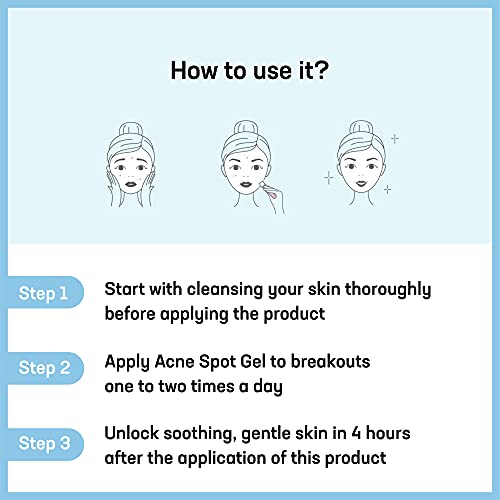 How to use it?

Step 1
Start with cleansing your skin thoroughly before applying the product

Step 2
Apply Acne Spot Gel to breakouts one to two times a day

Step 3
Unlock soothing, gentle skin in 4 hours after the application of this product