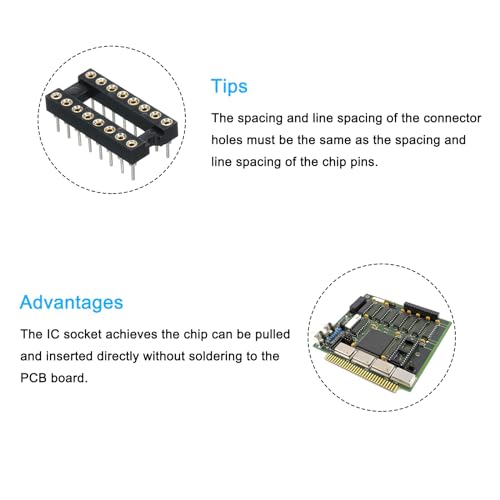 Tips

The spacing and line spacing of the connector holes must be the same as the spacing and line spacing of the chip pins.

Advantages

The IC socket achieves the chip can be pulled and inserted directly without soldering to the PCB board.