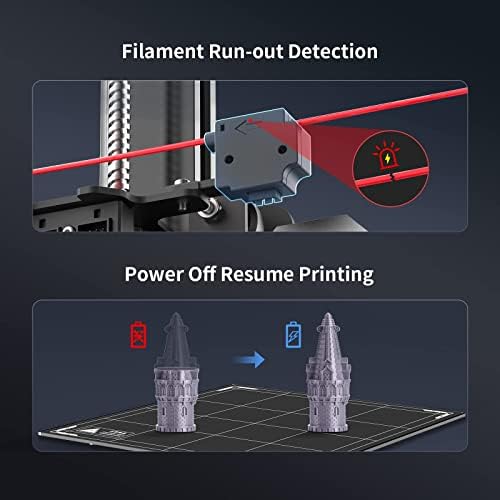 Filament Run-out Detection

Power Off Resume Printing