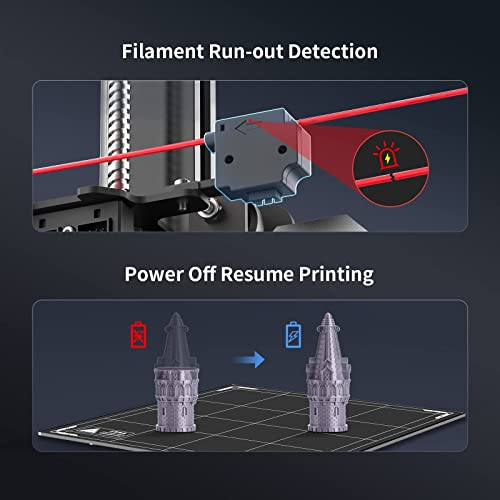 Filament Run-out Detection

Power Off Resume Printing