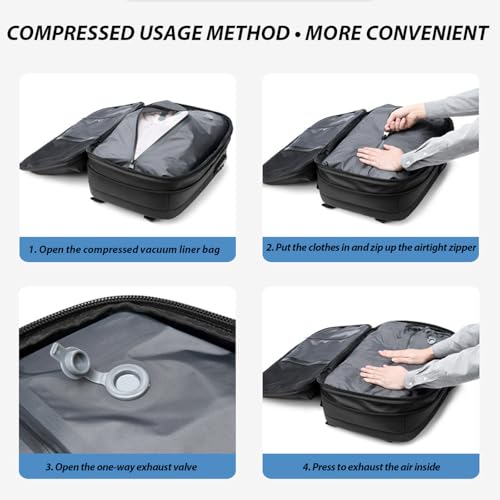 COMPRESSED USAGE METHOD • MORE CONVENIENT

1. Open the compressed vacuum liner bag

2. Put the clothes in and zip up the airtight zipper

3. Open the one-way exhaust valve

4. Press to exhaust the air inside