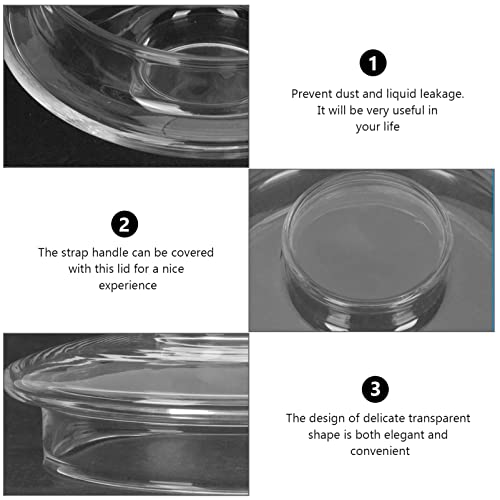 1

Prevent dust and liquid leakage. It will be very useful in your life

2

The strap handle can be covered with this lid for a nice experience

3

The design of delicate transparent shape is both elegant and convenient