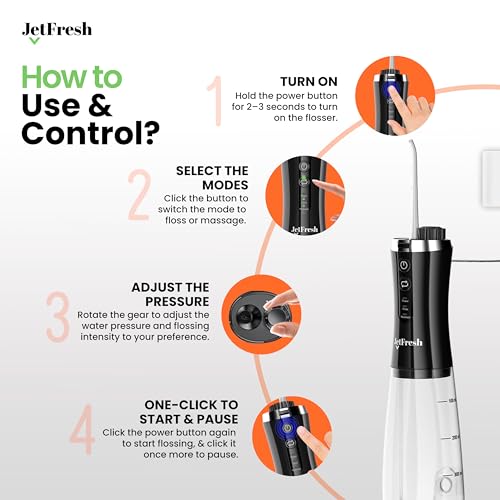 JetFresh

How to Use & Control?

1
TURN ON
Hold the power button for 2–3 seconds to turn on the flosser.

2
SELECT THE MODES
Click the button to switch the mode to floss or massage.

JetFresh

3
ADJUST THE PRESSURE
Rotate the gear to adjust the water pressure and flossing intensity to your preference.

JetFresh

4
ONE-CLICK TO START & PAUSE
Click the power button again to start flossing, & click it once more to pause.