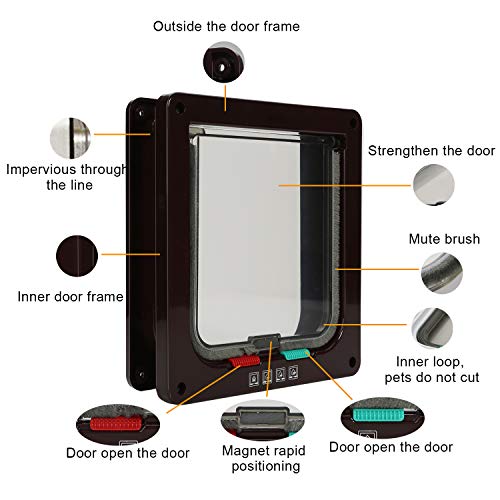 Outside the door frame

Impervious through the line

Strengthen the door

Mute brush

Inner door frame

Inner loop, pets do not cut

Door open the door

Magnet rapid positioning

Door open the door