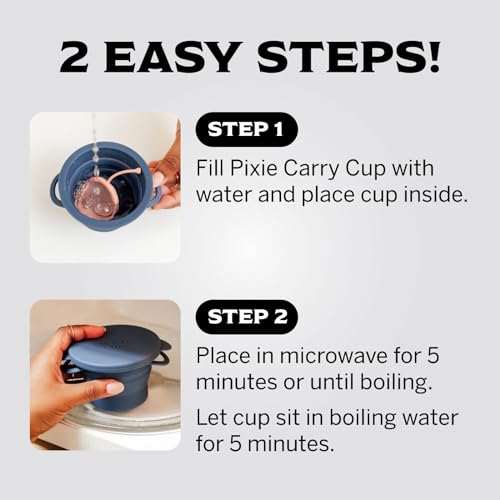 2 EASY STEPS!

STEP 1

Fill Pixie Carry Cup with water and place cup inside.

STEP 2

Place in microwave for 5 minutes or until boiling.

Let cup sit in boiling water for 5 minutes.