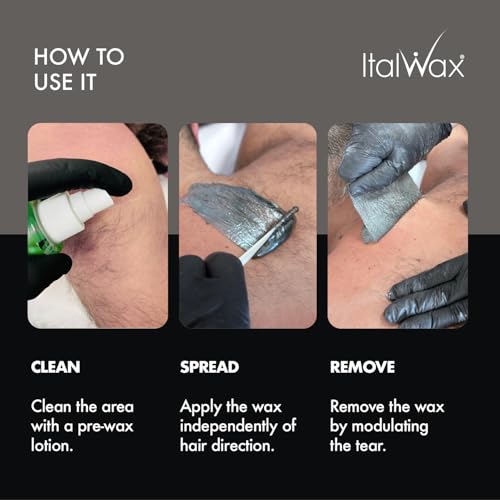 HOW TO USE IT

ItalWax

CLEAN

Clean the area with a pre-wax lotion.

SPREAD

Apply the wax independently of hair direction.

REMOVE

Remove the wax by modulating the tear.