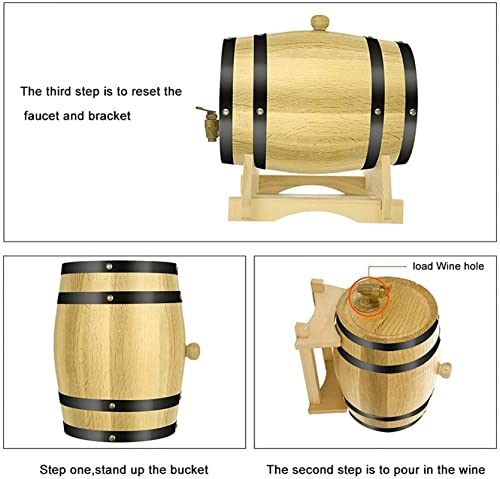 The third step is to reset the faucet and bracket

load Wine hole

Step one,stand up the bucket

The second step is to pour in the wine