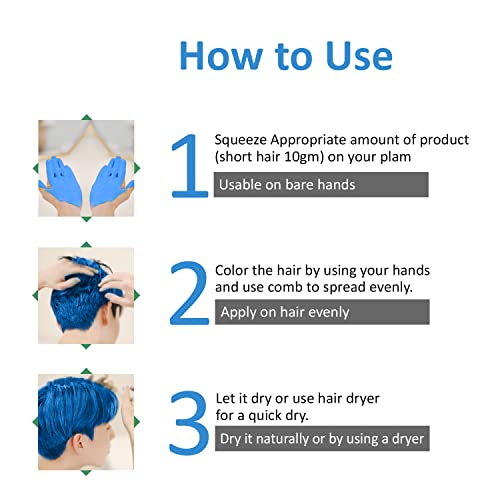 How to Use

1 Squeeze Appropriate amount of product (short hair 10gm) on your plam

Usable on bare hands

2 Color the hair by using your hands and use comb to spread evenly.

Apply on hair evenly

3 Let it dry or use hair dryer for a quick dry.

Dry it naturally or by using a dryer