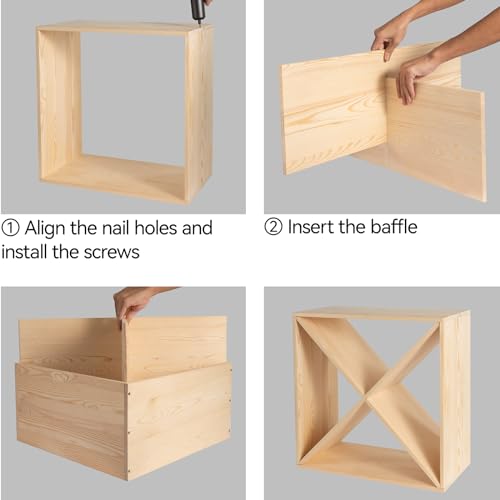 ① Align the nail holes and install the screws

② Insert the baffle